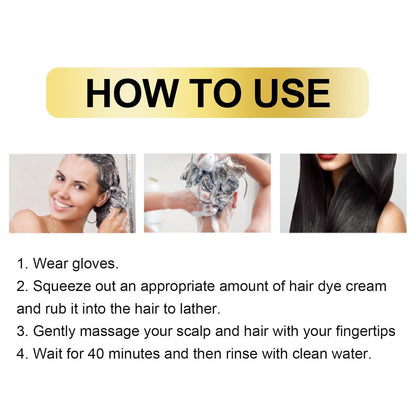 HOW TO USE

1. Wear gloves.
2. Squeeze out an appropriate amount of hair dye cream and rub it into the hair to lather.
3. Gently massage your scalp and hair with your fingertips
4. Wait for 40 minutes and then rinse with clean water.